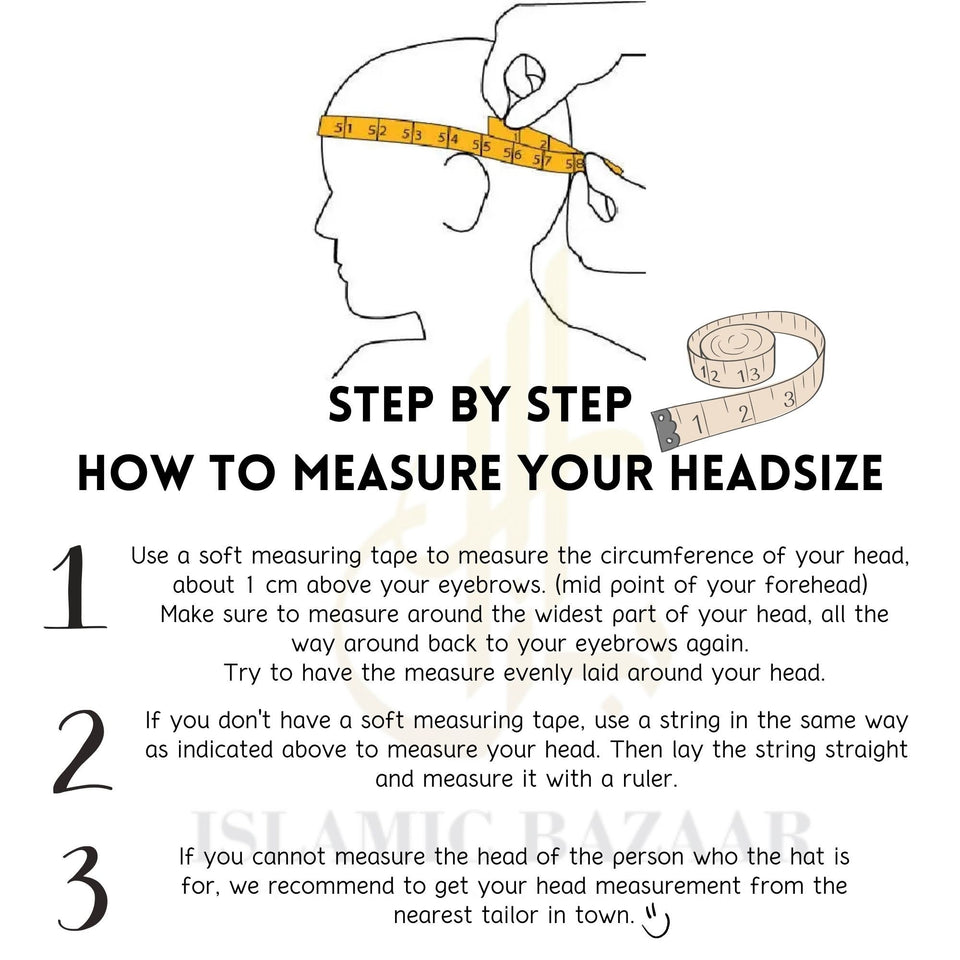 51 52 53 54 55 56 57 58
1 2

12 13
1 2 3

STEP BY STEP
HOW TO MEASURE YOUR HEADSIZE

1 Use a soft measuring tape to measure the circumference of your head, about 1 cm above your eyebrows. (mid point of your forehead) Make sure to measure around the widest part of your head, all the way around back to your eyebrows again. Try to have the measure evenly laid around your head.

2 If you don't have a soft measuring tape, use a string in the same way as indicated above to measure your head. Then lay the string straight and measure it with a ruler.

ISLAMIC BAZAAR

3 If you cannot measure the head of the person who the hat is for, we recommend to get your head measurement from the nearest tailor in town.